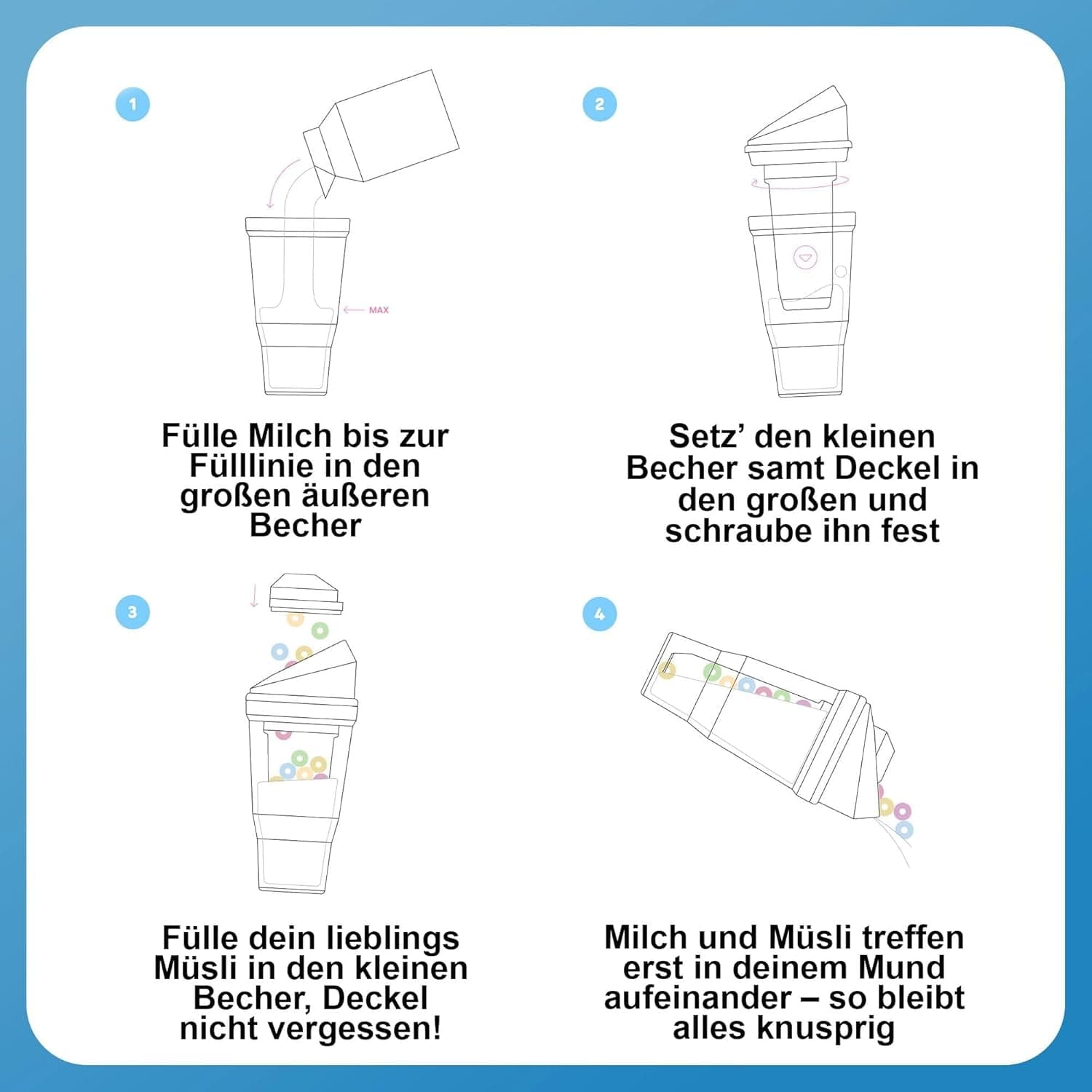 1

MAX

Fülle Milch bis zur Fülllinie in den großen äußeren Becher

2

Setz' den kleinen Becher samt Deckel in den großen und schraube ihn fest

3

Fülle dein lieblings Müsli in den kleinen Becher, Deckel nicht vergessen!

4

Milch und Müsli treffen erst in deinem Mund aufeinander – so bleibt alles knusprig