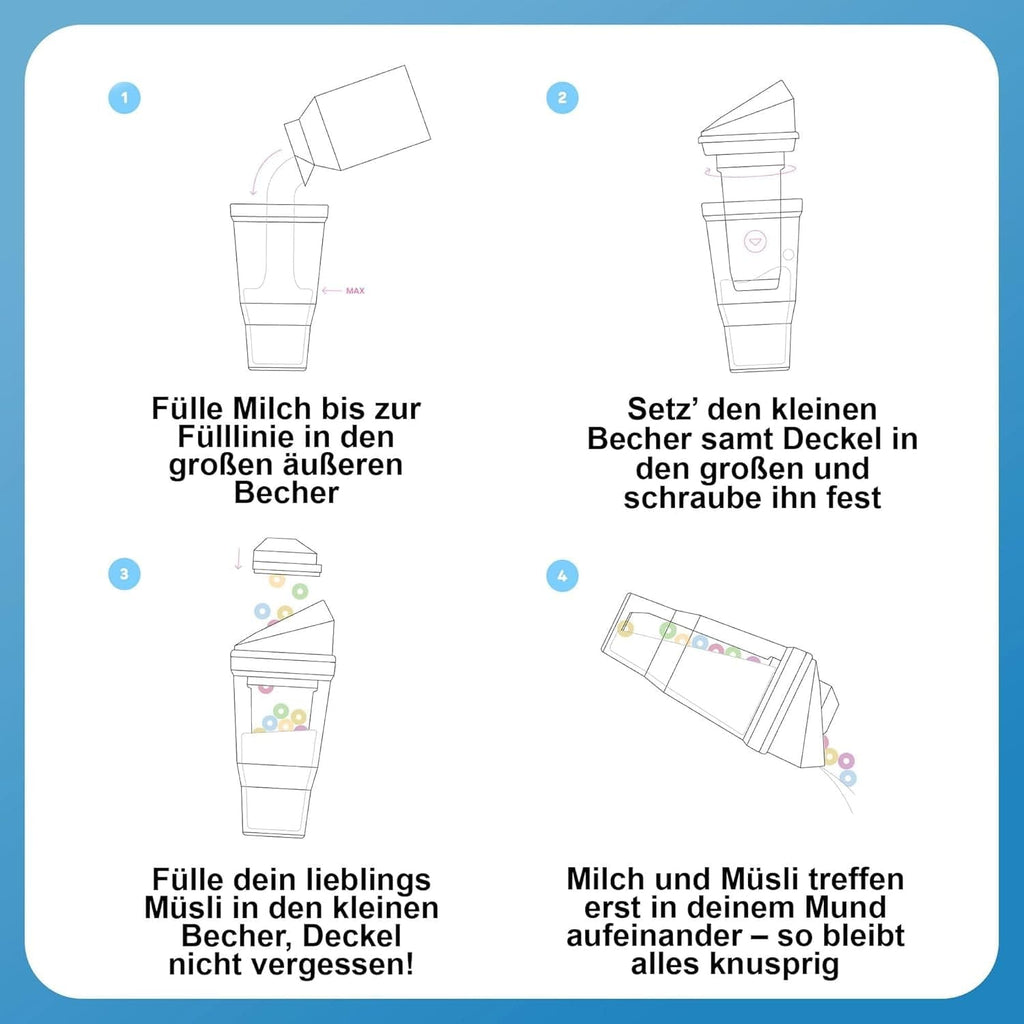 1

MAX

Fülle Milch bis zur Fülllinie in den großen äußeren Becher

2

Setz' den kleinen Becher samt Deckel in den großen und schraube ihn fest

3

Fülle dein lieblings Müsli in den kleinen Becher, Deckel nicht vergessen!

4

Milch und Müsli treffen erst in deinem Mund aufeinander – so bleibt alles knusprig